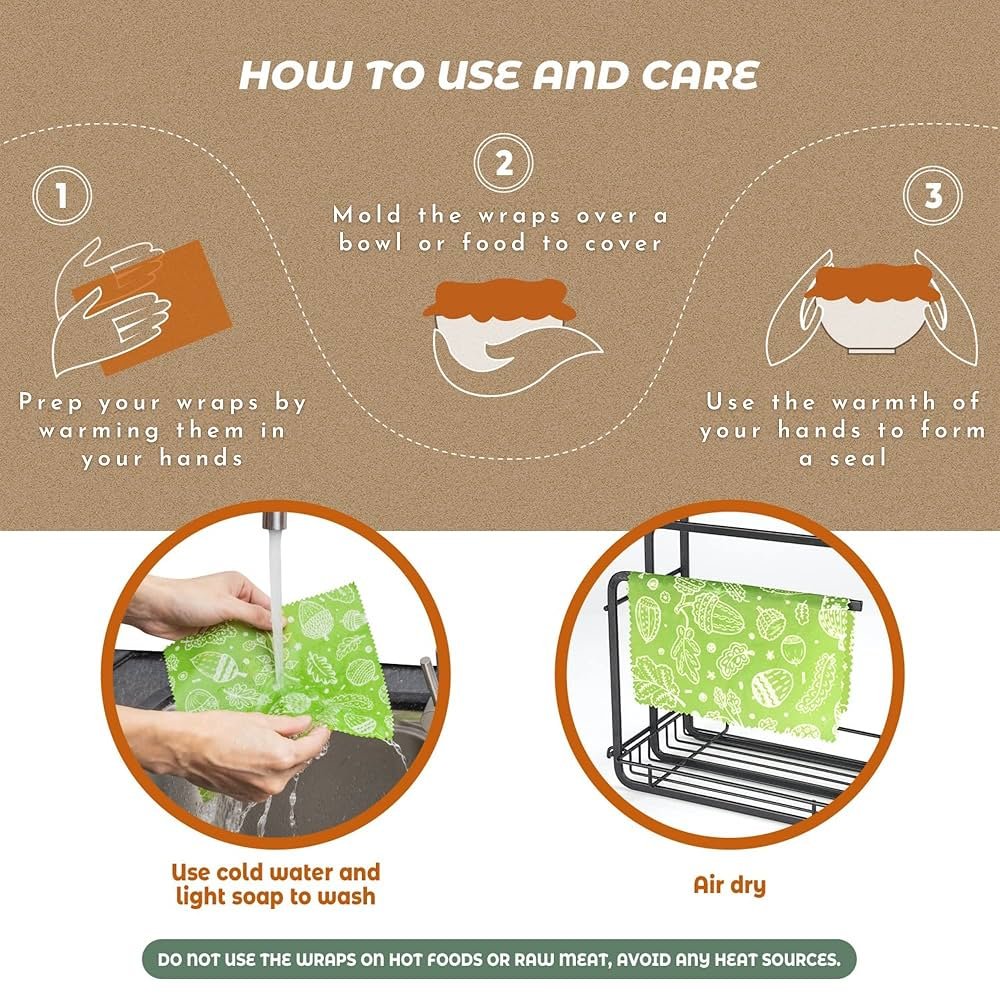 HOW TO USE AND CARE

1
Prep your wraps by warming them in your hands

2
Mold the wraps over a bowl or food to cover

3
Use the warmth of your hands to form a seal

Use cold water and light soap to wash

Air dry

DO NOT USE THE WRAPS ON HOT FOODS OR RAW MEAT, AVOID ANY HEAT SOURCES.