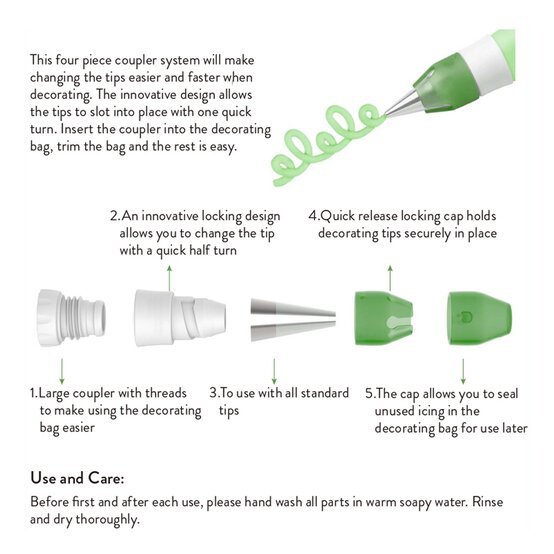 This four piece coupler system will make changing the tips easier and faster when decorating. The innovative design allows the tips to slot into place with one quick turn. Insert the coupler into the decorating bag, trim the bag and the rest is easy.

2.An innovative locking design allows you to change the tip with a quick half turn

4.Quick release locking cap holds decorating tips securely in place

1.Large coupler with threads to make using the decorating bag easier

3.To use with all standard tips

5.The cap allows you to seal unused icing in the decorating bag for use later

Use and Care:

Before first and after each use, please hand wash all parts in warm soapy water. Rinse and dry thoroughly.