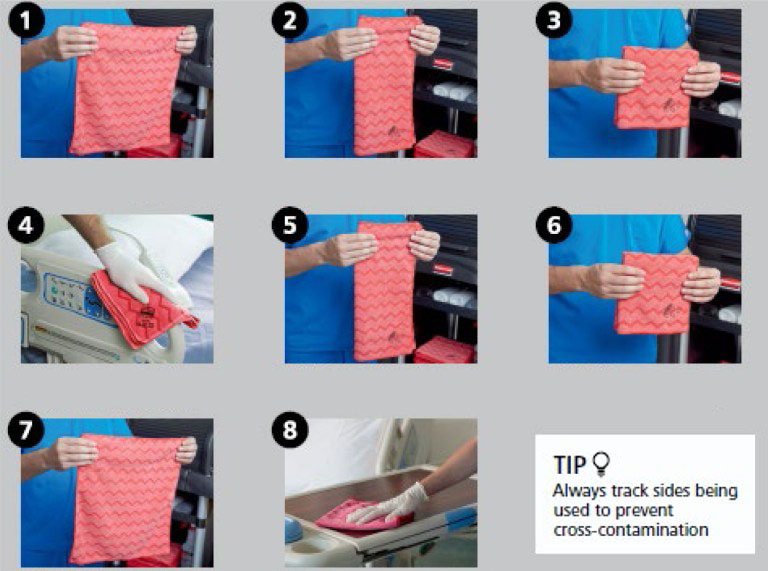 1

2

3

4

5

6

7

8

TIP
Always track sides being used to prevent cross-contamination