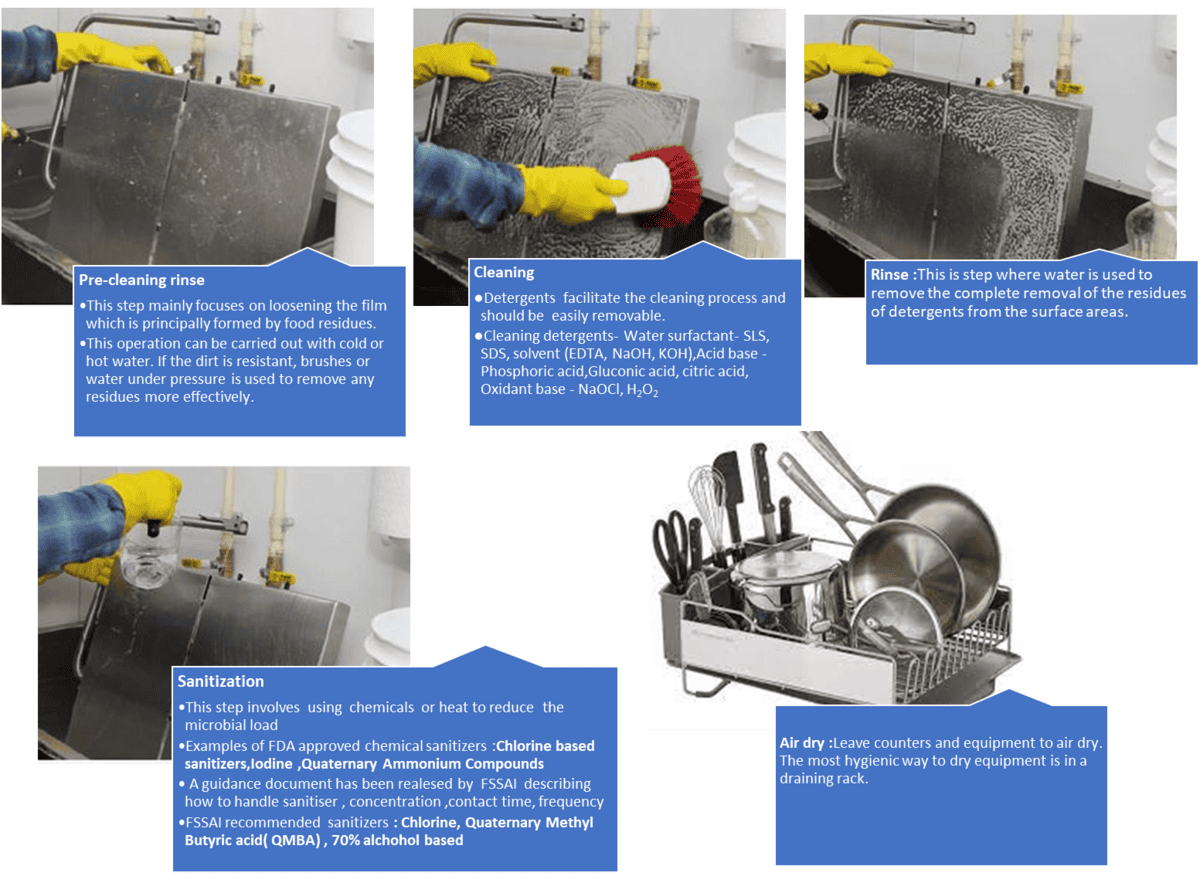 Pre-cleaning rinse

•This step mainly focuses on loosening the film which is principally formed by food residues.
•This operation can be carried out with cold or hot water. If the dirt is resistant, brushes or water under pressure is used to remove any residues more effectively.

Cleaning

•Detergents facilitate the cleaning process and should be easily removable.
•Cleaning detergents- Water surfactant- SLS, SDS, solvent (EDTA, NaOH, KOH),Acid base - Phosphoric acid,Gluconic acid, citric acid, Oxidant base - NaOCl, $H_2O_2$

Rinse :This is step where water is used to remove the complete removal of the residues of detergents from the surface areas.

Sanitization

•This step involves using chemicals or heat to reduce the microbial load
•Examples of FDA approved chemical sanitizers :Chlorine based sanitizers,Iodine ,Quaternary Ammonium Compounds
• A guidance document has been realesed by FSSAI describing how to handle sanitiser , concentration ,contact time, frequency
•FSSAI recommended sanitizers : Chlorine, Quaternary Methyl Butyric acid( QMBA) , 70% alchohol based

Air dry :Leave counters and equipment to air dry. The most hygienic way to dry equipment is in a draining rack.