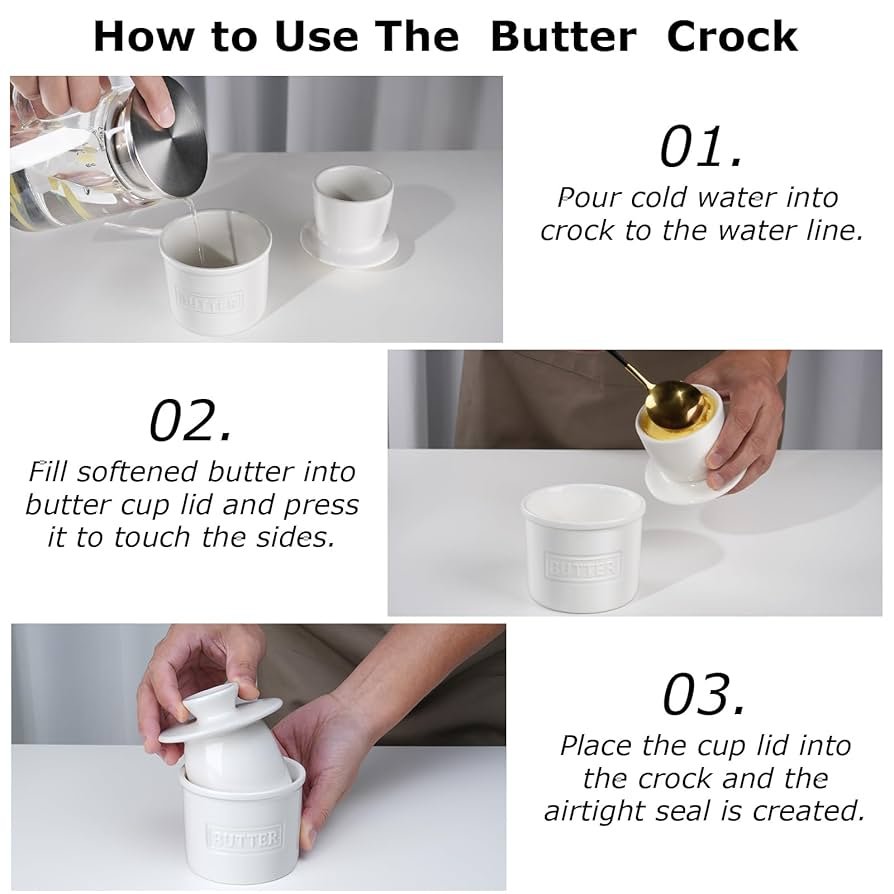 How to Use The Butter Crock

BUTTER

01.
Pour cold water into crock to the water line.

02.
Fill softened butter into butter cup lid and press it to touch the sides.

BUTTER

BUTTER

03.
Place the cup lid into the crock and the airtight seal is created.