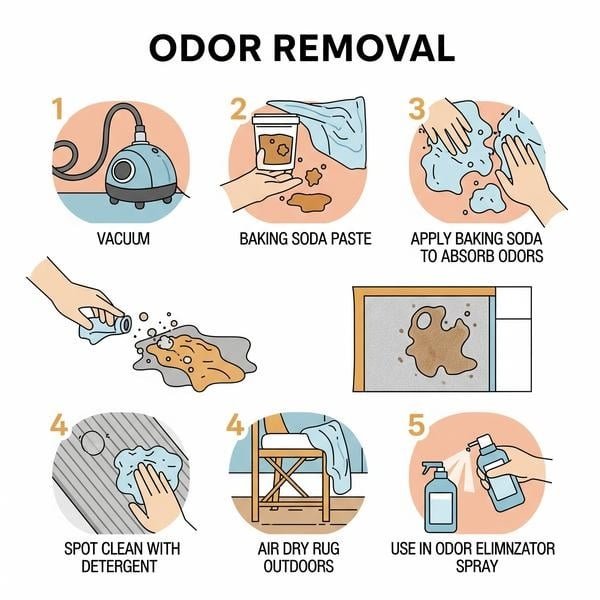 ODOR REMOVAL

1
VACUUM

2
BAKING SODA PASTE

3
APPLY BAKING SODA TO ABSORB ODORS

4
SPOT CLEAN WITH DETERGENT

4
AIR DRY RUG OUTDOORS

5
USE IN ODOR ELIMNZATOR SPRAY