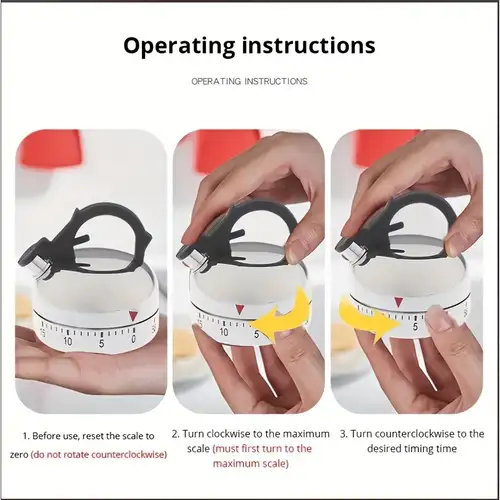 Operating instructions

OPERATING INSTRUCTIONS

15 10 5 0 55

15 10 5

5 55

1. Before use, reset the scale to zero (do not rotate counterclockwise)

2. Turn clockwise to the maximum scale (must first turn to the maximum scale)

3. Turn counterclockwise to the desired timing time